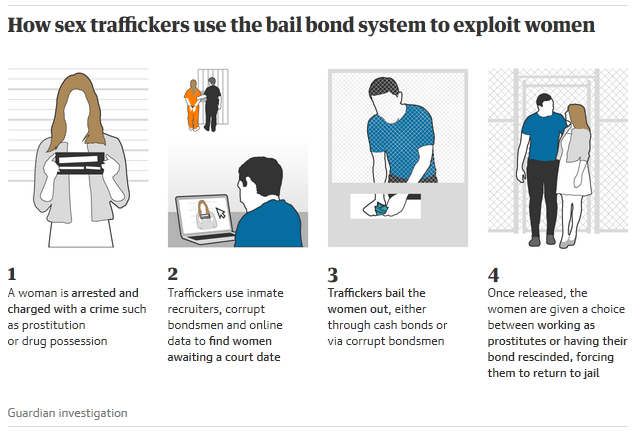 How sex traffickers use the bail bond system to exploit women

1
A woman is arrested and charged with a crime such as prostitution or drug possession

2
Traffickers use inmate recruiters, corrupt bondsmen and online data to find women awaiting a court date

3
Traffickers bail the women out, either through cash bonds or via corrupt bondsmen

4
Once released, the women are given a choice between working as prostitutes or having their bond rescinded, forcing them to return to jail

Guardian investigation