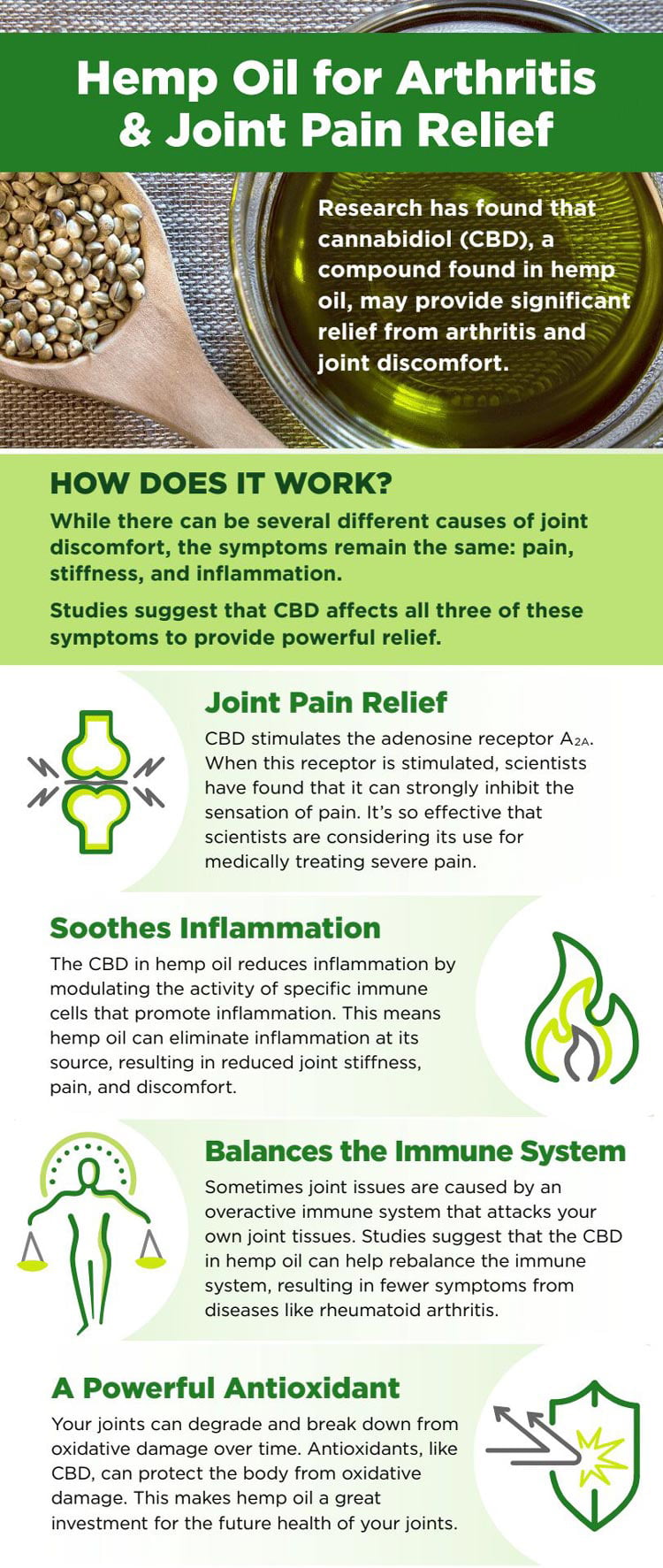 Hemp Oil for Arthritis & Joint Pain Relief

Research has found that cannabidiol (CBD), a compound found in hemp oil, may provide significant relief from arthritis and joint discomfort.

HOW DOES IT WORK?

While there can be several different causes of joint discomfort, the symptoms remain the same: pain, stiffness, and inflammation.

Studies suggest that CBD affects all three of these symptoms to provide powerful relief.

Joint Pain Relief

CBD stimulates the adenosine receptor $A_{2A}$. When this receptor is stimulated, scientists have found that it can strongly inhibit the sensation of pain. It's so effective that scientists are considering its use for medically treating severe pain.

Soothes Inflammation

The CBD in hemp oil reduces inflammation by modulating the activity of specific immune cells that promote inflammation. This means hemp oil can eliminate inflammation at its source, resulting in reduced joint stiffness, pain, and discomfort.

Balances the Immune System

Sometimes joint issues are caused by an overactive immune system that attacks your own joint tissues. Studies suggest that the CBD in hemp oil can help rebalance the immune system, resulting in fewer symptoms from diseases like rheumatoid arthritis.

A Powerful Antioxidant

Your joints can degrade and break down from oxidative damage over time. Antioxidants, like CBD, can protect the body from oxidative damage. This makes hemp oil a great investment for the future health of your joints.